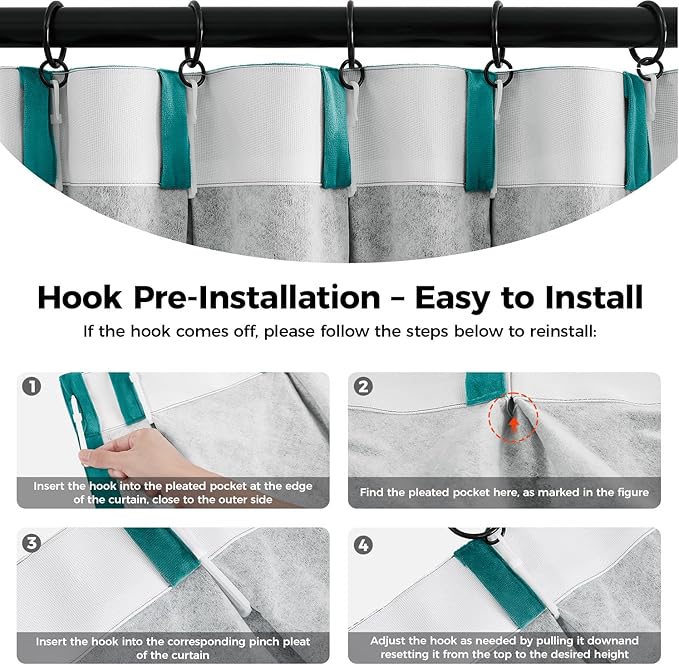 Hook Pre-Installation – Easy to Install

If the hook comes off, please follow the steps below to reinstall:

1

Insert the hook into the pleated pocket at the edge of the curtain, close to the outer side

2

Find the pleated pocket here, as marked in the figure

3

Insert the hook into the corresponding pinch pleat of the curtain

4

Adjust the hook as needed by pulling it downand resetting it from the top to the desired height