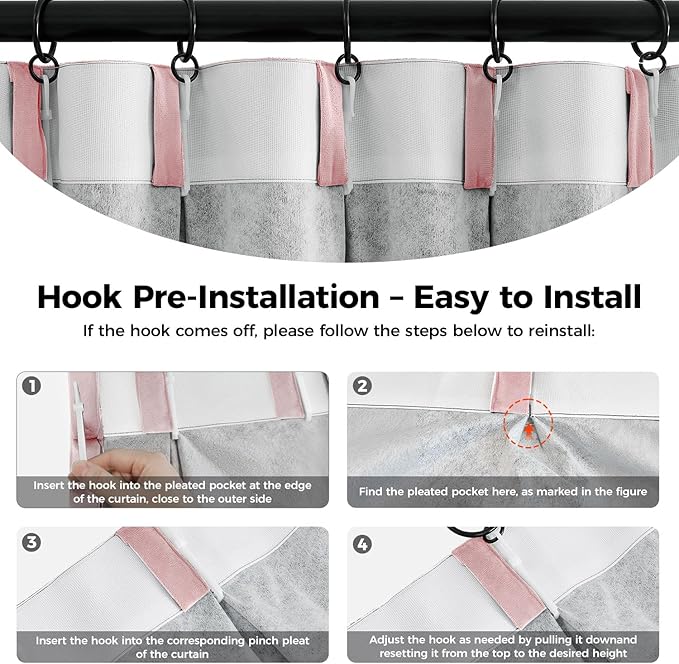 Hook Pre-Installation – Easy to Install

If the hook comes off, please follow the steps below to reinstall:

1

Insert the hook into the pleated pocket at the edge of the curtain, close to the outer side

2

Find the pleated pocket here, as marked in the figure

3

Insert the hook into the corresponding pinch pleat of the curtain

4

Adjust the hook as needed by pulling it downand resetting it from the top to the desired height