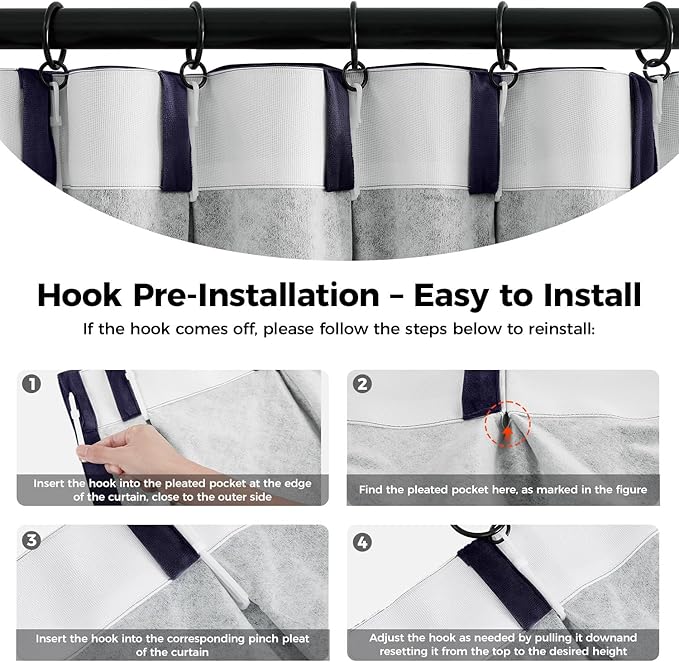 Hook Pre-Installation – Easy to Install

If the hook comes off, please follow the steps below to reinstall:

1

Insert the hook into the pleated pocket at the edge of the curtain, close to the outer side

2

Find the pleated pocket here, as marked in the figure

3

Insert the hook into the corresponding pinch pleat of the curtain

4

Adjust the hook as needed by pulling it downand resetting it from the top to the desired height